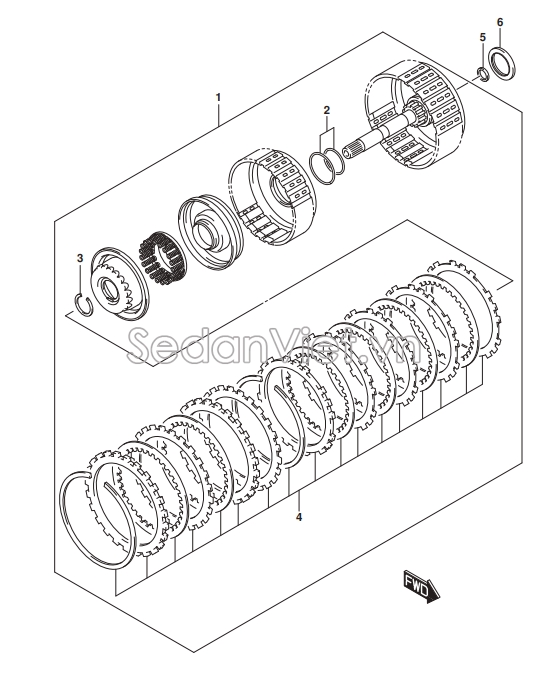 1
2
3
4
5
6
SedanViet.vn
FWD