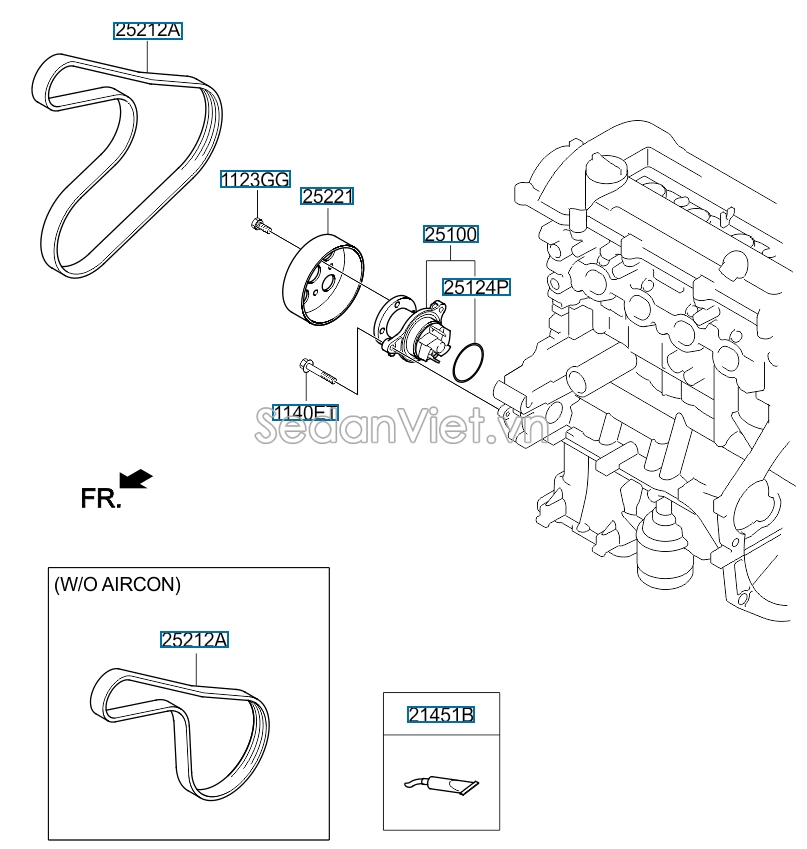 25212A

1123GG

25221

25100

25124P

1140ET

SedanViet.vn

FR.

(W/O AIRCON)

25212A

21451B