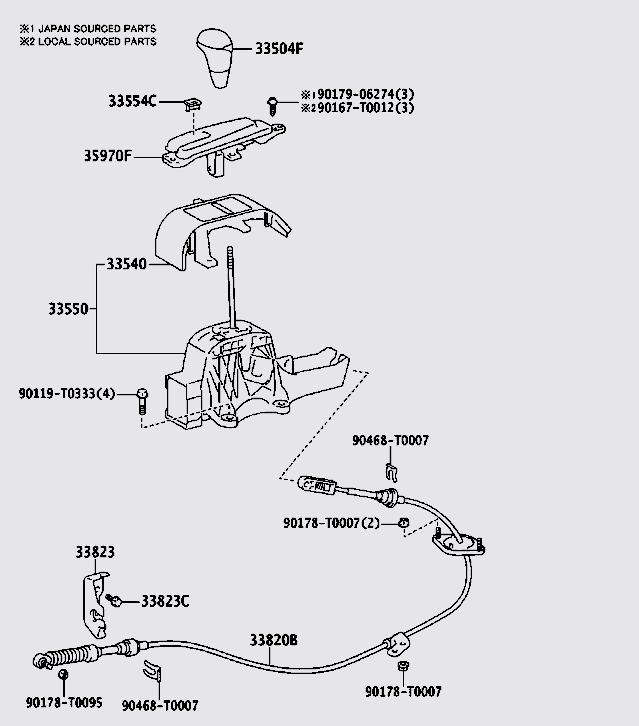 ※1 JAPAN SOURCED PARTS
※2 LOCAL SOURCED PARTS

33504F

33554C

※1 90179-06274(3)
※2 90167-T0012(3)

35970F

33540

33550

90119-T0333(4)

90468-T0007

90178-T0007(2)

33823

33823C

33820B

90178-T0095

90468-T0007

90178-T0007