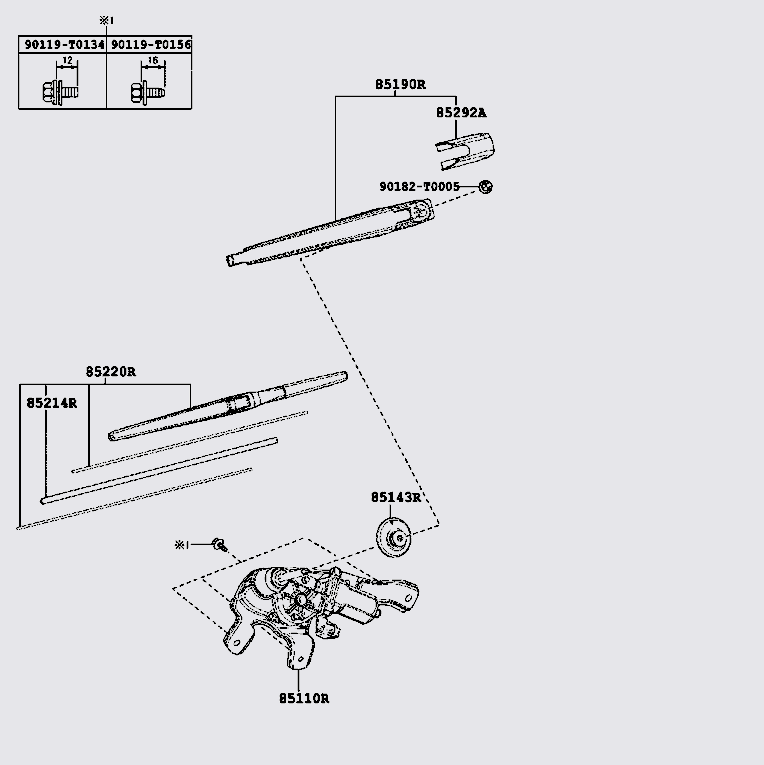 ※1

| 90119-T0134 | 90119-T0156 |
|---|---|
| 12 | 16 |

85190R
85292A
90182-T0005
85220R
85214R
85143R
※1
85110R