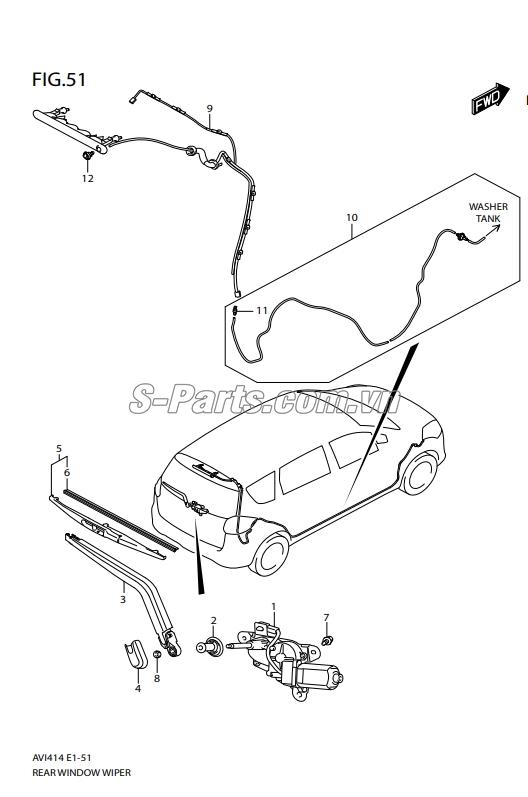 FIG.51

FWD

9

12

10

WASHER TANK

11

S-Parts.com.vn

5

6

3

1

2

7

4

8

AVI414 E1-51
REAR WINDOW WIPER