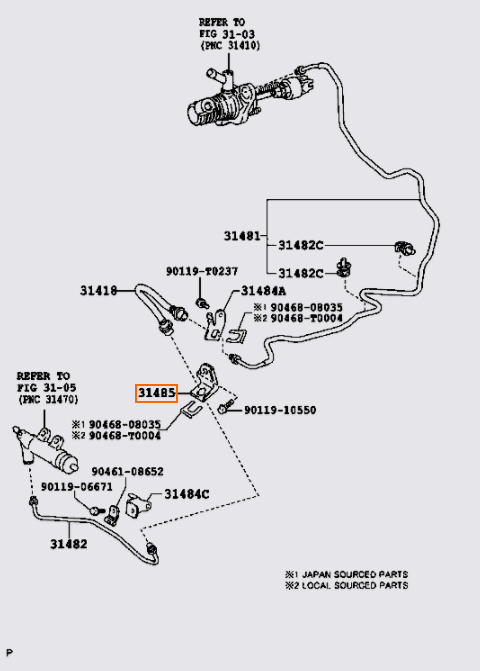 REFER TO
FIG 31-03
(PNC 31410)

31481
31482C
31482C

90119-T0237
31418
31484A
※1 90468-08035
※2 90468-T0004

REFER TO
FIG 31-05
(PNC 31470)

31485
90119-10550
※1 90468-08035
※2 90468-T0004

90461-08652
90119-06671
31484C

31482

※1 JAPAN SOURCED PARTS
※2 LOCAL SOURCED PARTS

P