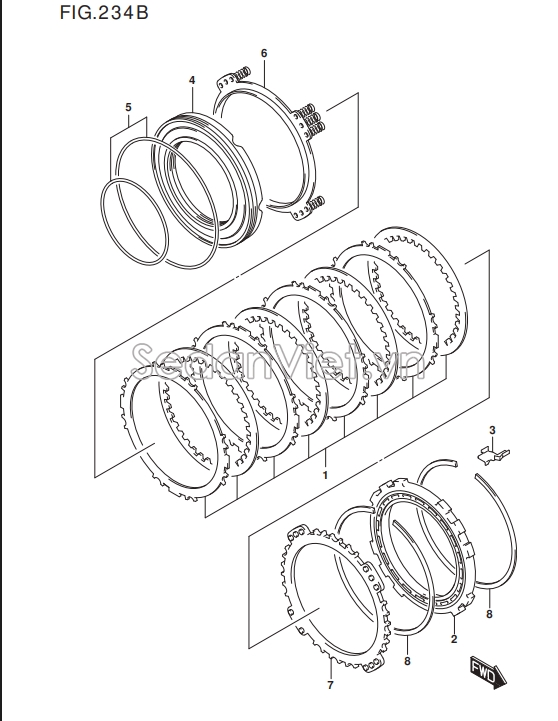 FIG.234B

6
4
5
SedanViet.vn
3
1
8
2
8
7
FWD