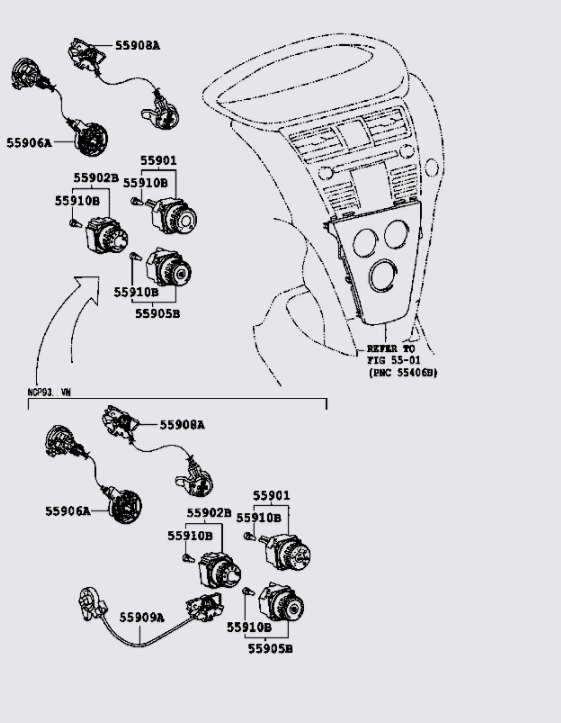 55908A

55906A

55901

55902B

55910B

55910B

55910B

55905B

REFER TO
FIG 55-01
(PNC 55406B)

NCP93..VN

55908A

55906A

55901

55902B

55910B

55910B

55909A

55910B

55905B