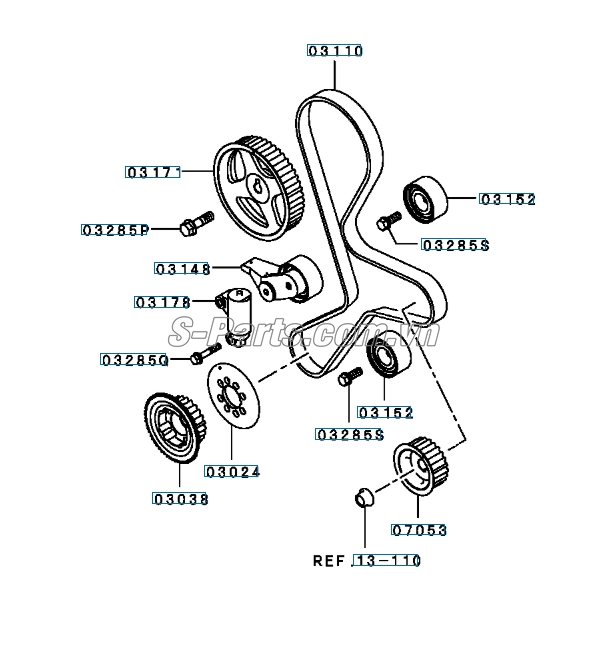 03110
03171
03152
03285P
03285S
03148
03178
S-Parts.com.vn
03285Q
03152
03285S
03024
03038
07053
REF 13-110