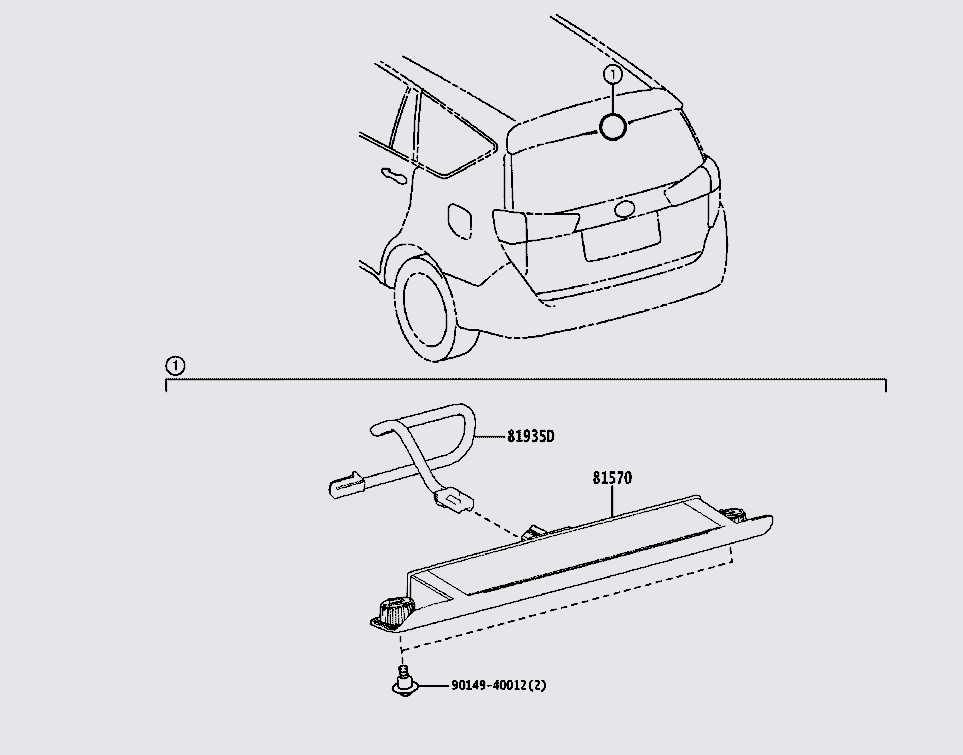 1

1

81935D

81570

90149-40012(2)