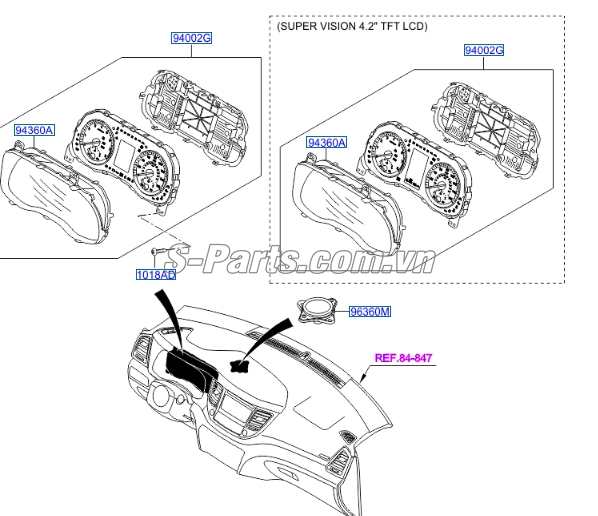 94002G

94360A

1018AD

(SUPER VISION 4.2" TFT LCD)

94002G

94360A

S-Parts.com.vn

96360M

REF.84-847