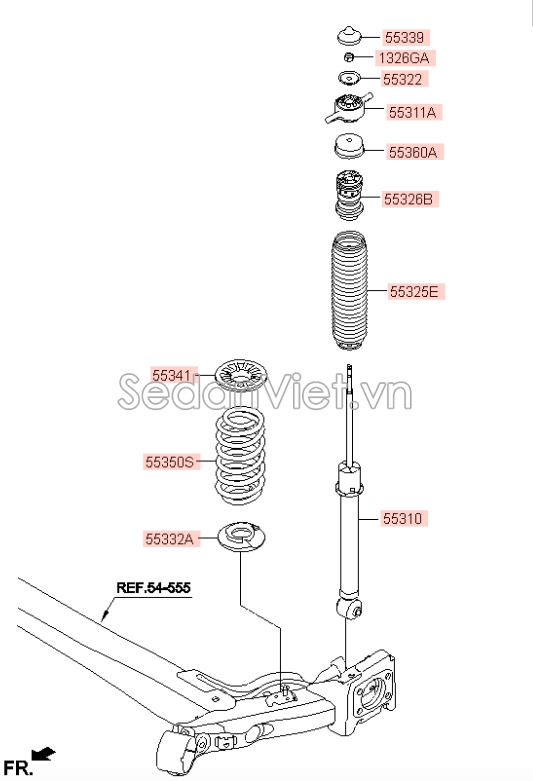 55339
1326GA
55322
55311A
55360A
55326B
55325E
55341
SedanViet.vn
55350S
55310
55332A
REF.54-555
FR.