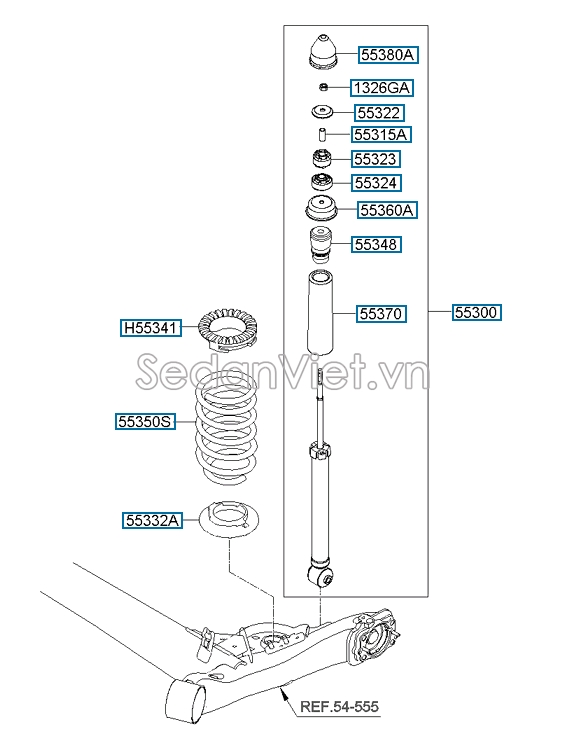 55380A
1326GA
55322
55315A
55323
55324
55360A
55348
55370
55300
H55341
SedanViet.vn
55350S
55332A
REF.54-555