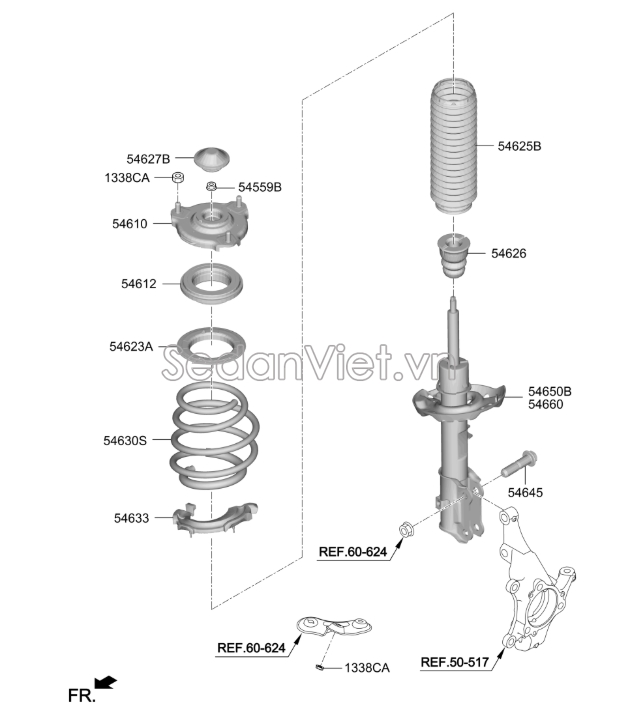 54627B
1338CA
54559B
54610
54612
54623A
54630S
54633
54625B
54626
SedanViet.vn
54650B
54660
54645
REF.60-624
REF.60-624
1338CA
REF.50-517
FR.