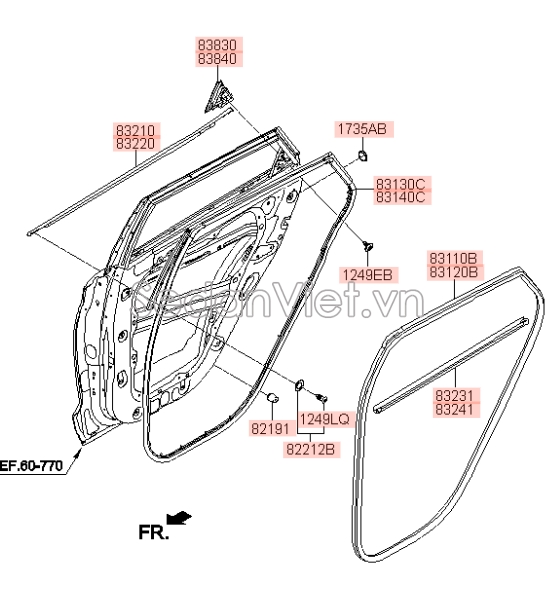 83830
83840

83210
83220

1735AB

83130C
83140C

1249EB

83110B
83120B

SedanViet.vn

83231
83241

82191

1249LQ

82212B

EF.60-770

FR.