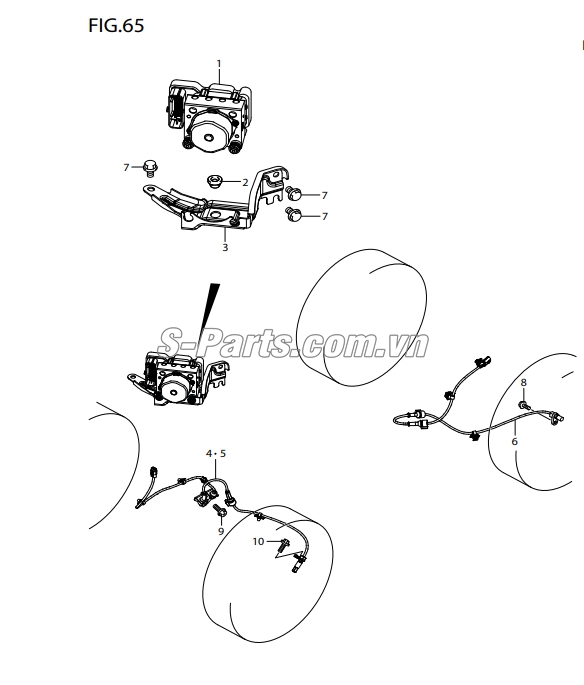 FIG.65

1

7

2

7

7

3

S-Parts.com.vn

8

6

4 • 5

9

10