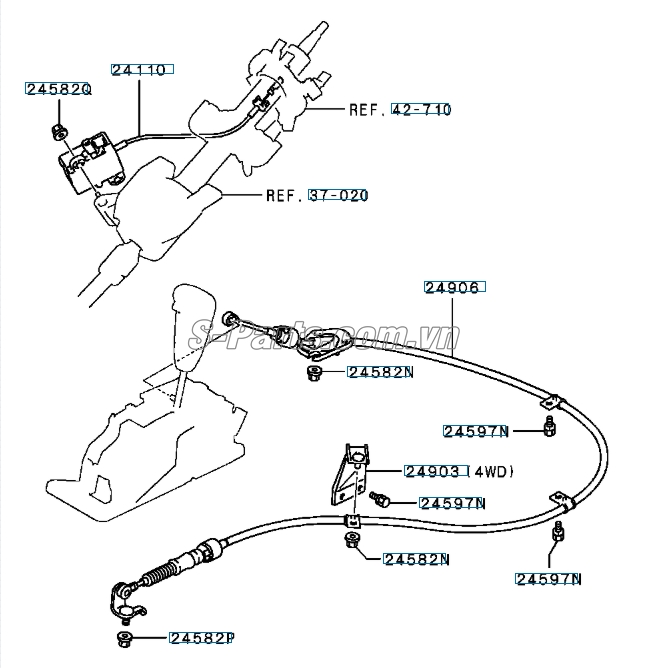 24110
24582Q
REF. 42-710
REF. 37-020
24906
S-Parts.com.vn
24582N
24597N
24903 (4WD)
24597N
24582N
24597N
24582P