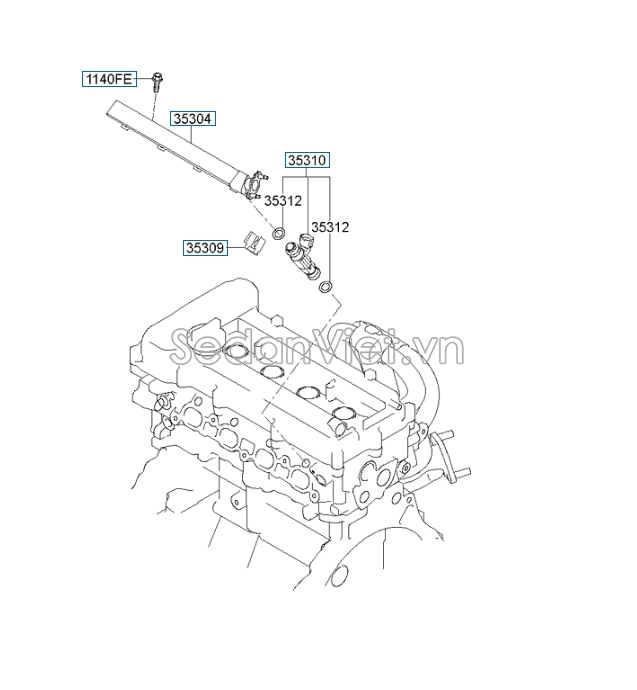 1140FE
35304
35310
35312
35312
35309
SedanViet.vn