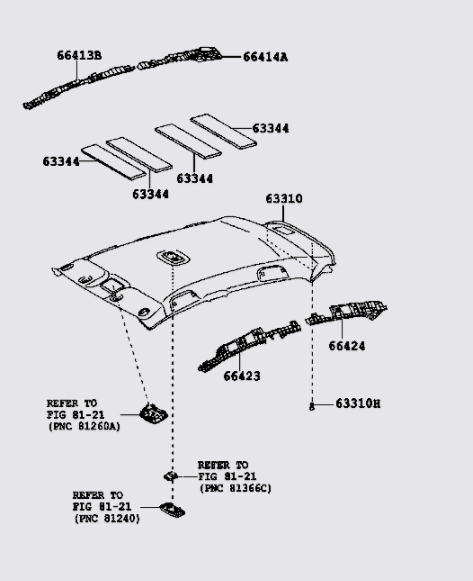 66413B
66414A
63344
63344
63344
63344
63310
66424
66423
63310H
REFER TO
FIG 81-21
(PNC 81260A)
REFER TO
FIG 81-21
(PNC 81366C)
REFER TO
FIG 81-21
(PNC 81240)