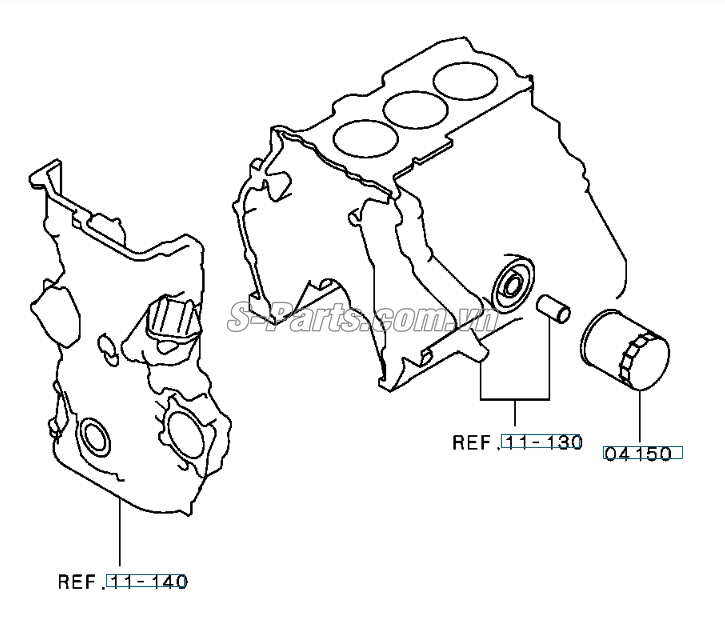 S-Parts.com.vn

REF. 11-130

04150

REF. 11-140