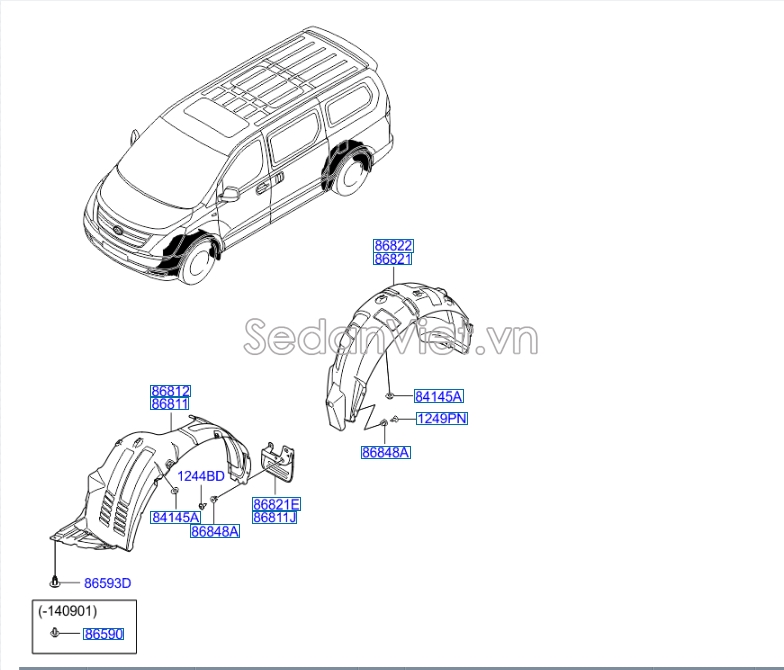 86822
86821

Sedanviet.vn

84145A
1249PN
86848A

86812
86811

1244BD
84145A
86848A
86821E
86811J

86593D

(-140901)
86590