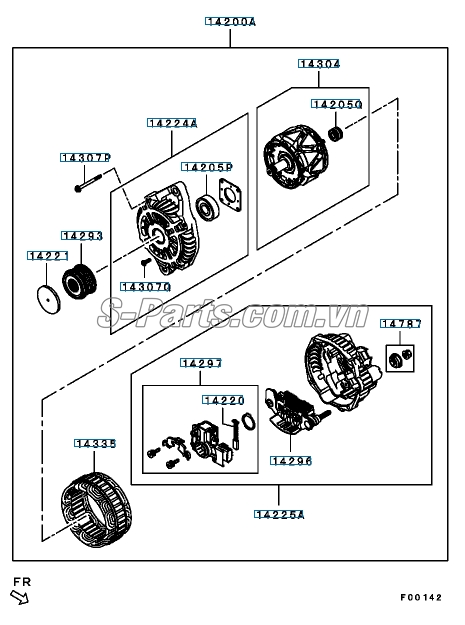 14200A
14304
14205Q
14224A
14307P
14205P
14293
14221
14307Q
S-Parts.com.vn
14787
14297
14220
14296
14335
14225A
FR
F00142