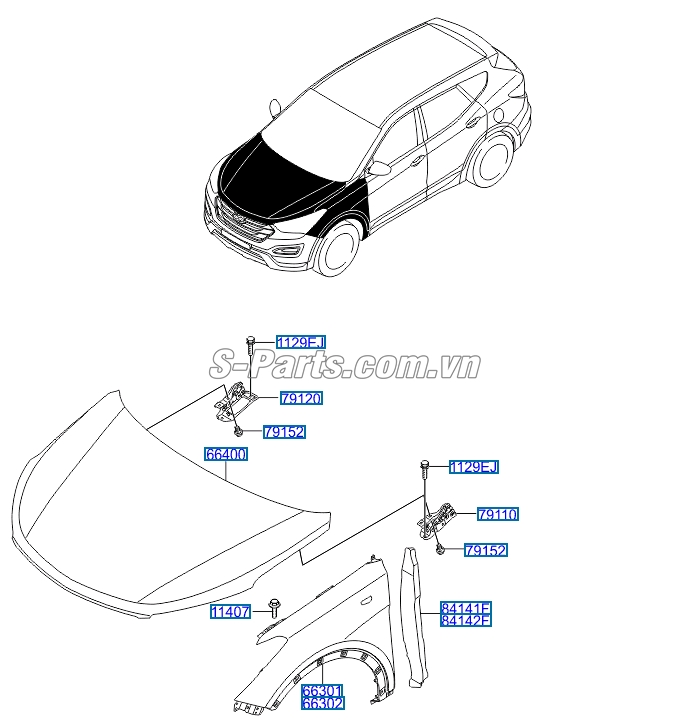 1129EJ

S-Parts.com.vn

79120

79152

66400

1129EJ

79110

79152

11407

84141F
84142F

66301
66302