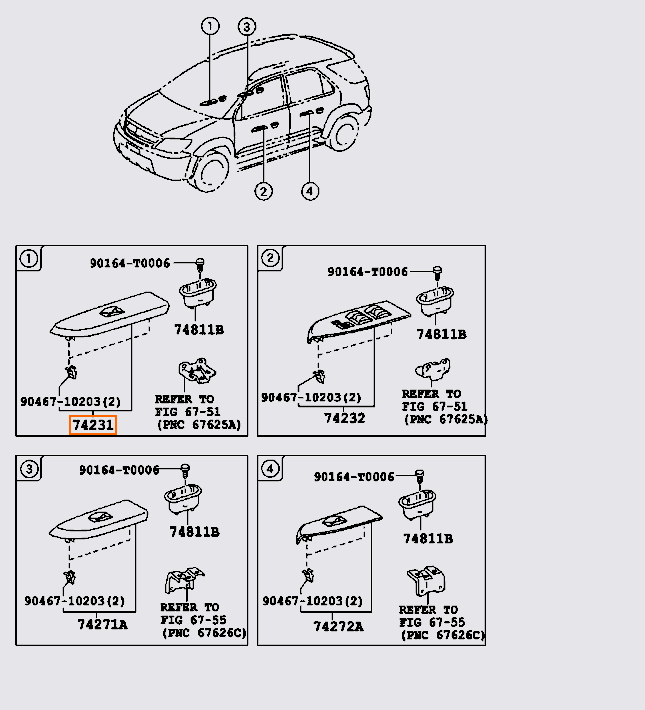 1
3
2
4

1
90164-T0006
74811B
90467-10203(2)
74231
REFER TO
FIG 67-51
(PNC 67625A)

2
90164-T0006
74811B
90467-10203(2)
74232
REFER TO
FIG 67-51
(PNC 67625A)

3
90164-T0006
74811B
90467-10203(2)
74271A
REFER TO
FIG 67-55
(PNC 67626C)

4
90164-T0006
74811B
90467-10203(2)
74272A
REFER TO
FIG 67-55
(PNC 67626C)