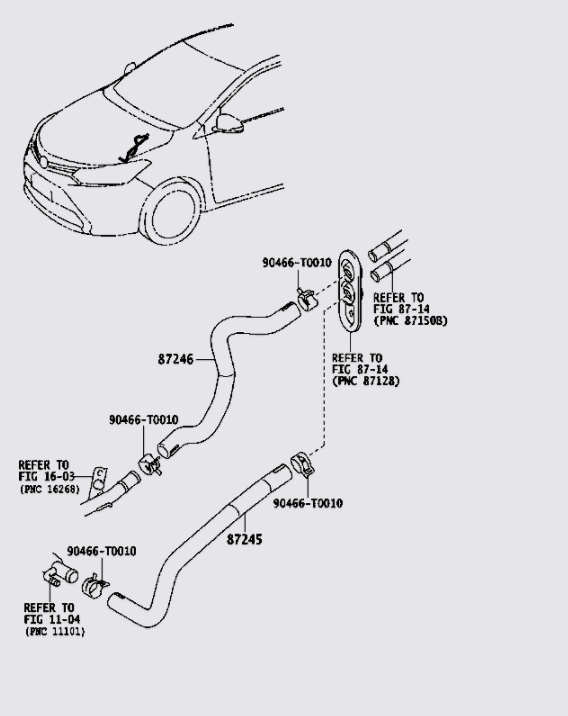 90466-T0010

REFER TO FIG 87-14 (PNC 87150B)

87246

REFER TO FIG 87-14 (PNC 87128)

90466-T0010

REFER TO FIG 16-03 (PNC 16268)

90466-T0010

87245

90466-T0010

REFER TO FIG 11-04 (PNC 11101)