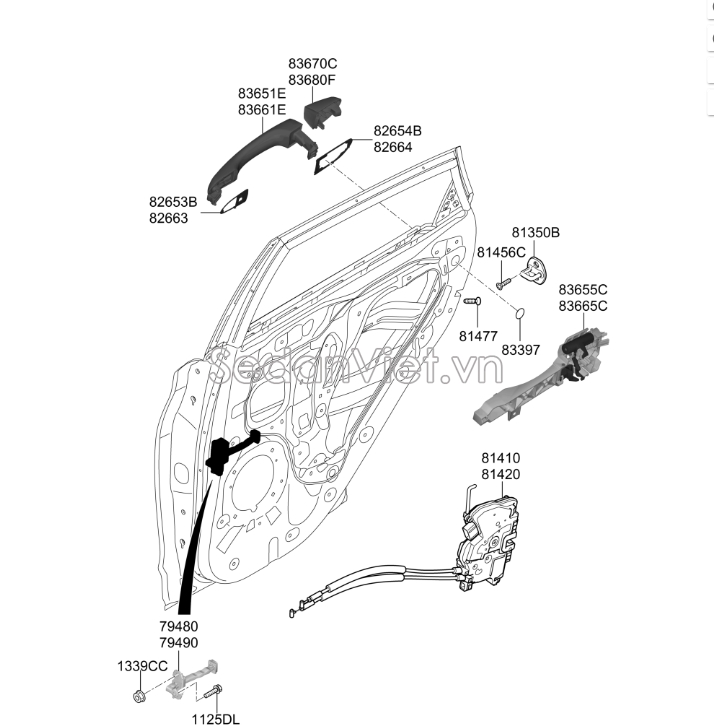 83670C
83680F
83651E
83661E
82654B
82664
82653B
82663
81350B
81456C
83655C
83665C
81477
83397
SedanViet.vn
81410
81420
79480
79490
1339CC
1125DL