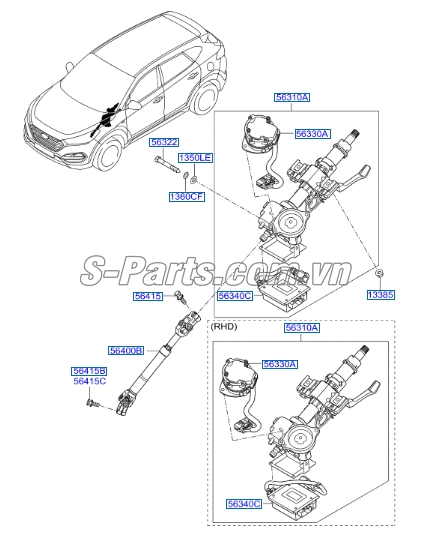 56310A
56330A
56322
1350LE
1360CF
S-Parts.com.vn
56415
56340C
13385
(RHD)
56310A
56400B
56330A
56415B
56415C
56340C