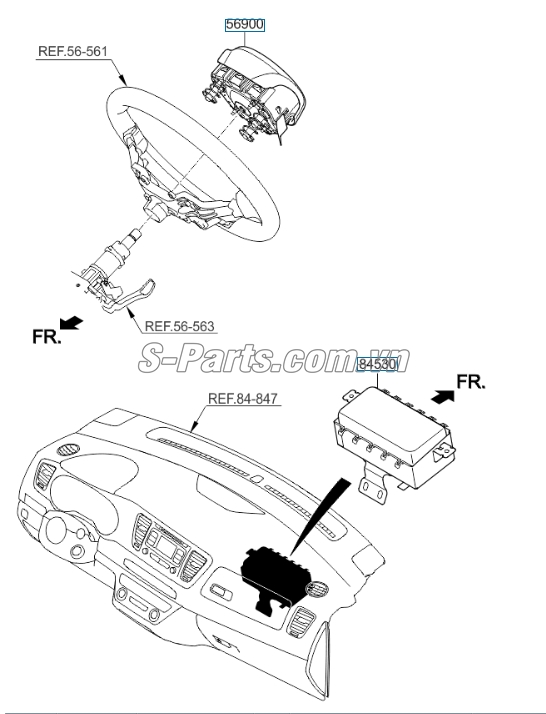 56900
REF.56-561
REF.56-563
FR.
S-Parts.com.vn
84530
FR.
REF.84-847