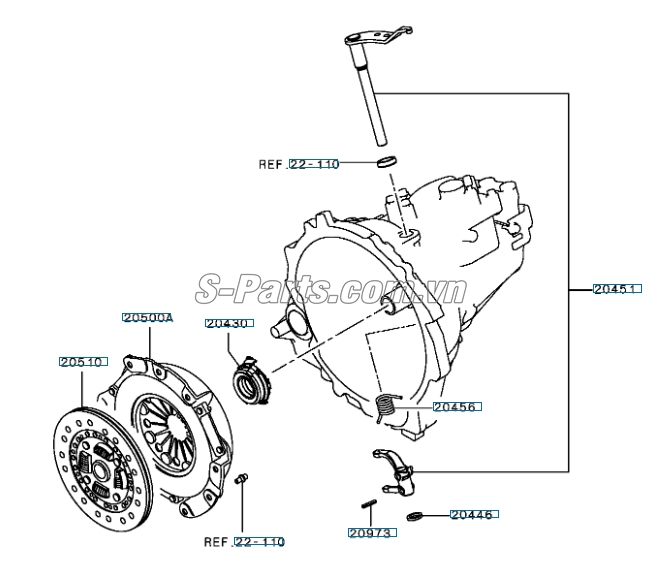 REF. 22-110

S-Parts.com.vn

20451

20500A

20430

20510

20456

20446

20973

REF. 22-110