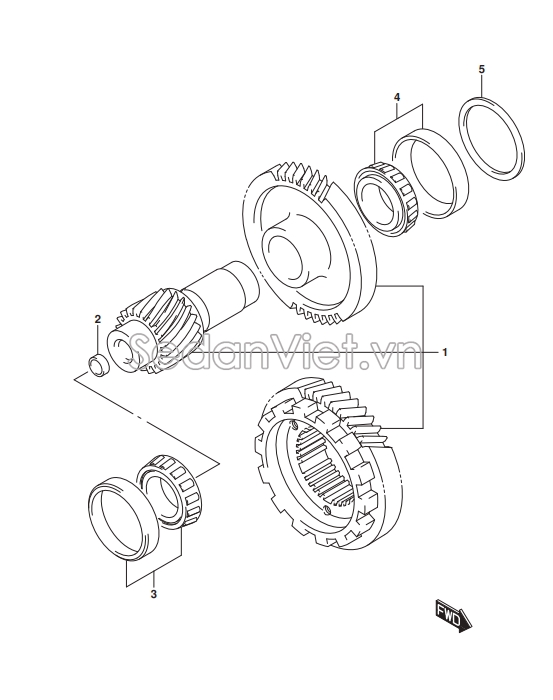 5
4
2
SedanViet.vn
1
3
FWD