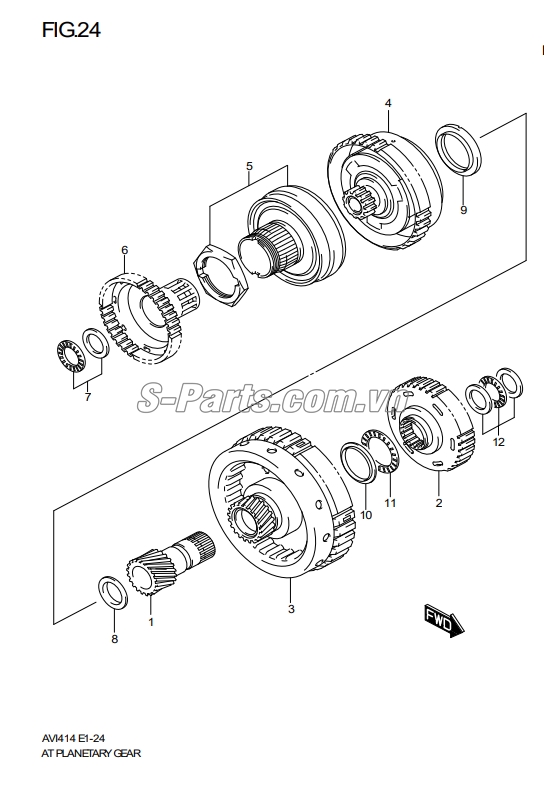 FIG.24

4

5

9

6

7

S-Parts.com.vn

12

10

11

2

3

1

8

FWD

AVI414 E1-24
AT PLANETARY GEAR