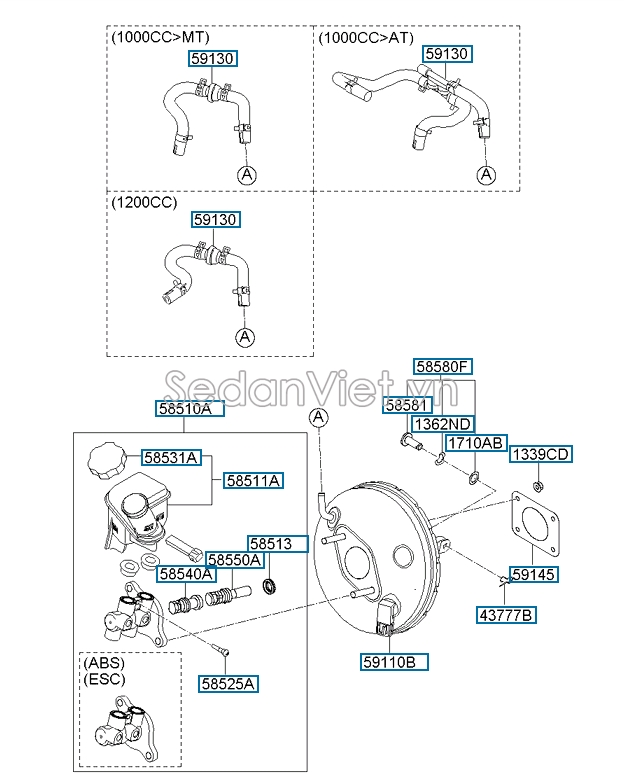 (1000CC>MT)
59130
A
(1000CC>AT)
59130
A
(1200CC)
59130
A
SedanViet.vn
58580F
58581
1362ND
1710AB
1339CD
58510A
A
58531A
58511A
58513
58550A
58540A
59145
43777B
59110B
58525A
(ABS)
(ESC)