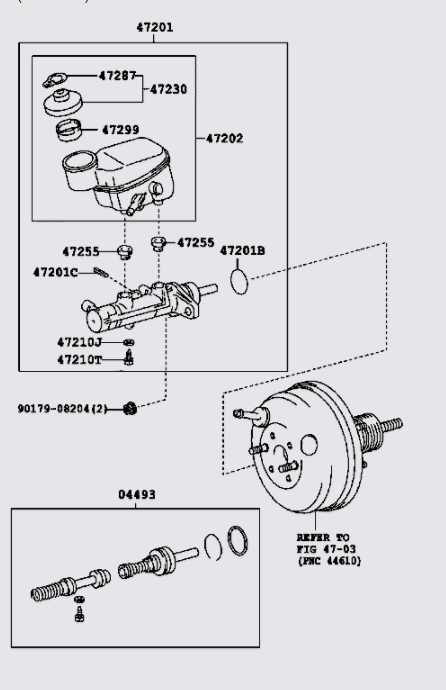 47201

47287
47230
47299
47202

47255
47255
47201B
47201C

47210J
47210T

90179-08204(2)

04493

REFER TO
FIG 47-03
(PNC 44610)