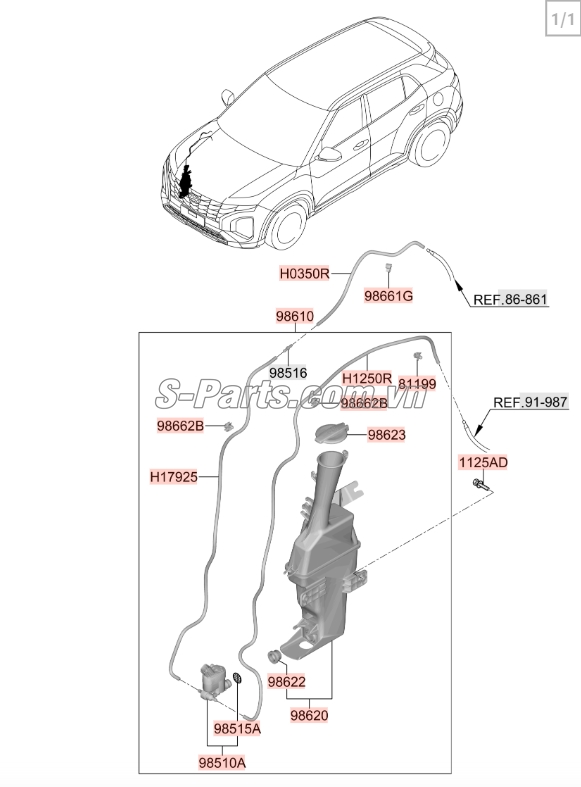 1/1

H0350R

98661G

REF.86-861

98610

98516

H1250R

81199

S-Parts.com.vn

98662B

REF.91-987

98662B

98623

1125AD

H17925

98622

98620

98515A

98510A