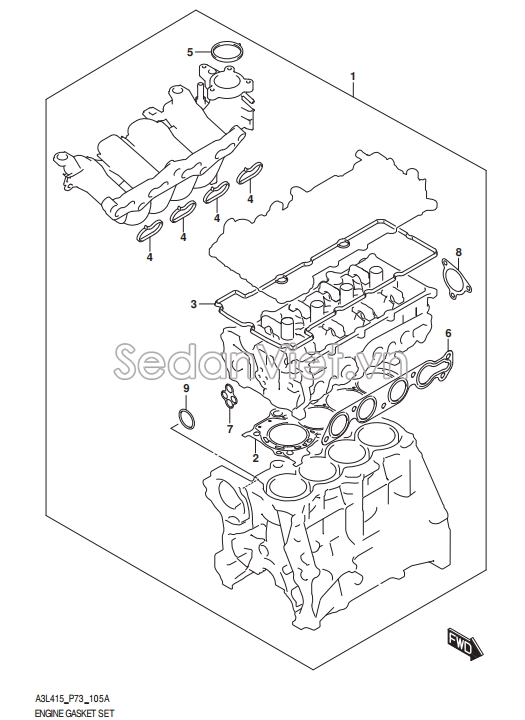 5
1
4
4
4
4
8
3
6
SedanViet.vn
9
7
2
FWD
A3L415_P73_105A
ENGINE GASKET SET