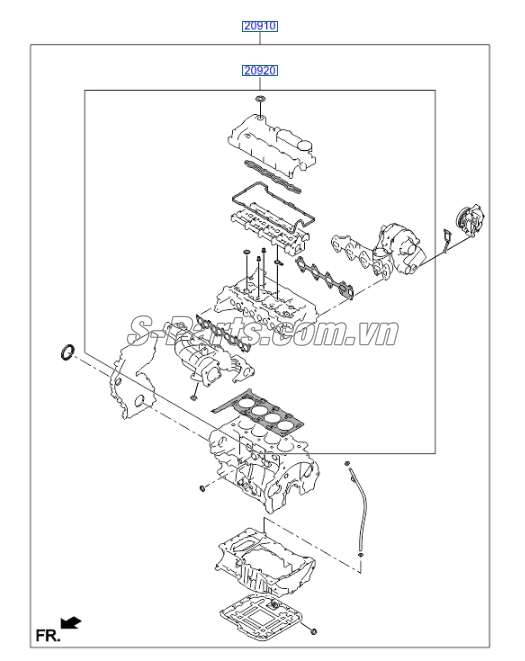 20910

20920

S-Parts.com.vn

FR.