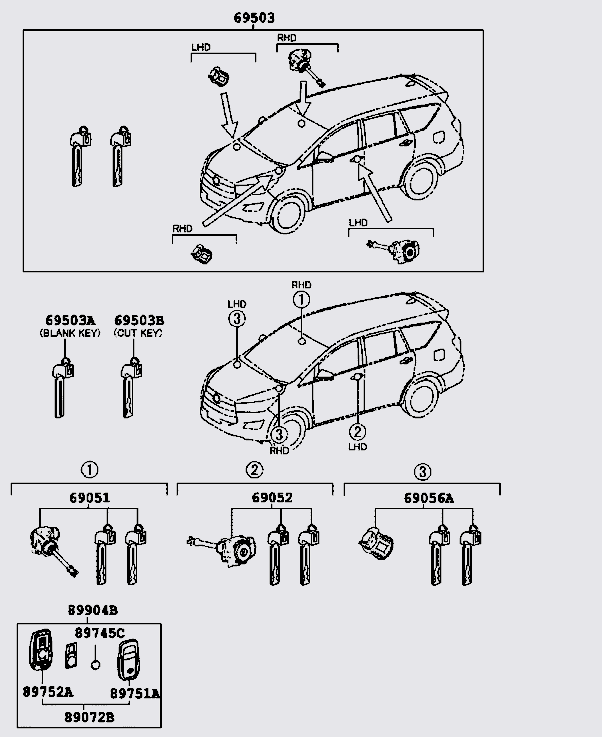 69503

LHD

RHD

RHD

LHD

69503A
(BLANK KEY)

69503B
(CUT KEY)

LHD
3

RHD
1

3
RHD

2
LHD

1
69051

2
69052

3
69056A

89904B
89745C
89752A
89751A
89072B