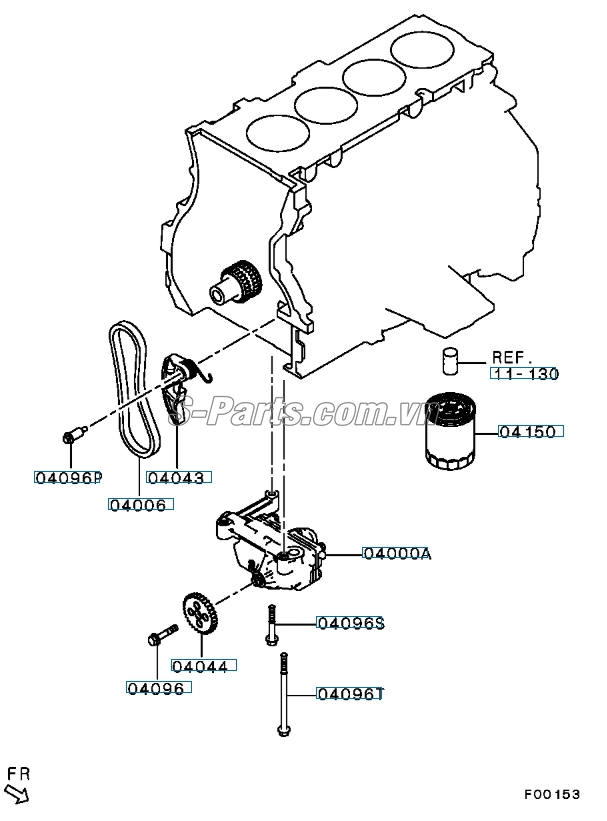 REF.
11-130
S-Parts.com.vn
04150
04096P
04043
04006
04000A
04096S
04044
04096
04096T
FR
F00153