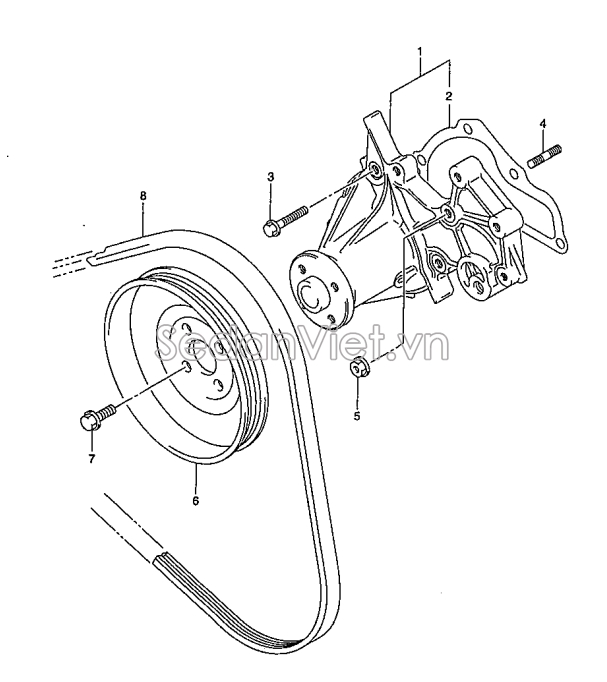 1
2
4
3
8
SedanViet.vn
5
7
6