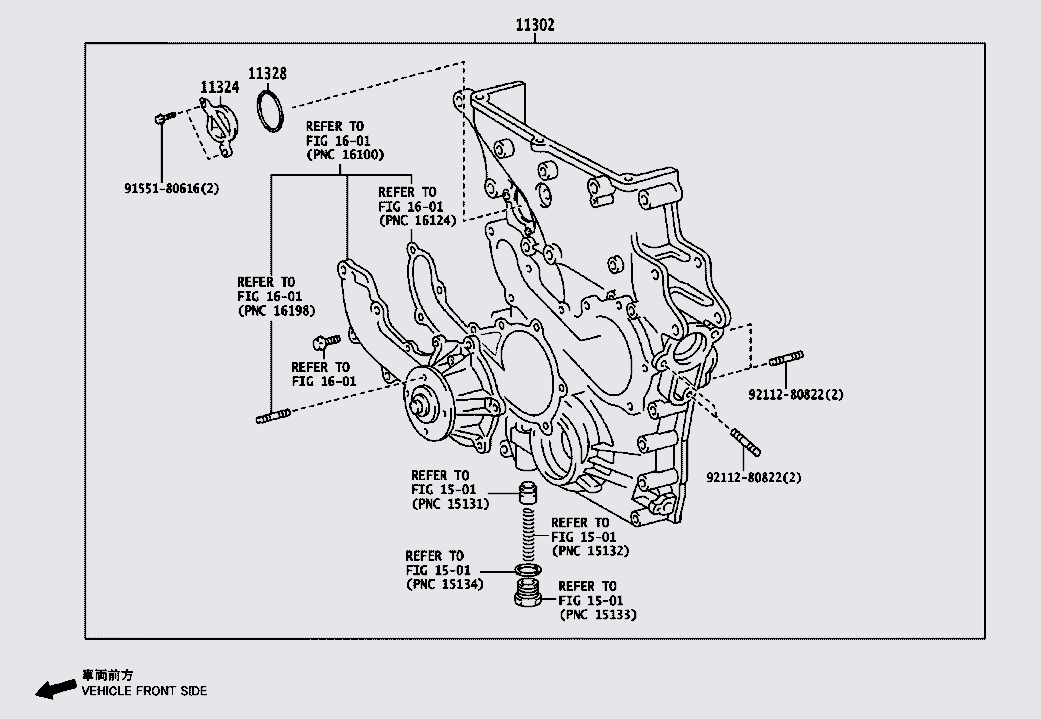 11302

11324

11328

91551-80616(2)

REFER TO
FIG 16-01
(PNC 16100)

REFER TO
FIG 16-01
(PNC 16124)

REFER TO
FIG 16-01
(PNC 16198)

REFER TO
FIG 16-01

92112-80822(2)

92112-80822(2)

REFER TO
FIG 15-01
(PNC 15131)

REFER TO
FIG 15-01
(PNC 15132)

REFER TO
FIG 15-01
(PNC 15134)

REFER TO
FIG 15-01
(PNC 15133)

車両前方
VEHICLE FRONT SIDE