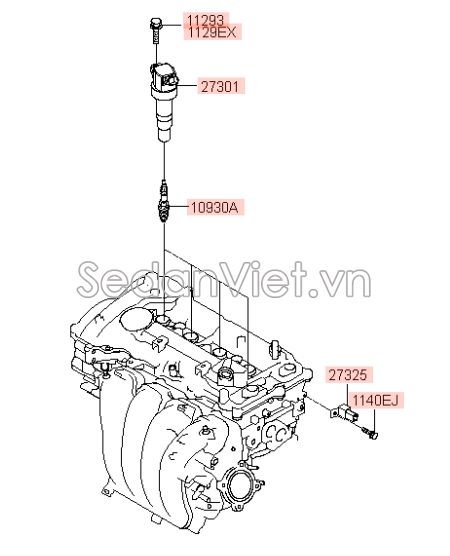 11293
1129EX
27301
10930A
SedanViet.vn
27325
1140EJ