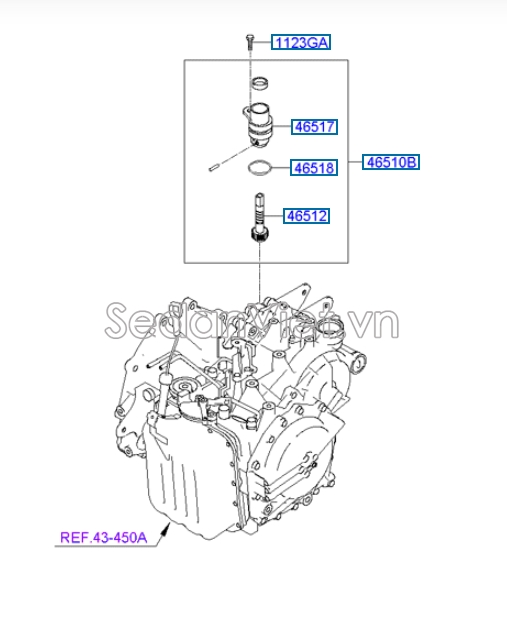 1123GA

46517

46518

46510B

46512

Sedanviet.vn

REF.43-450A