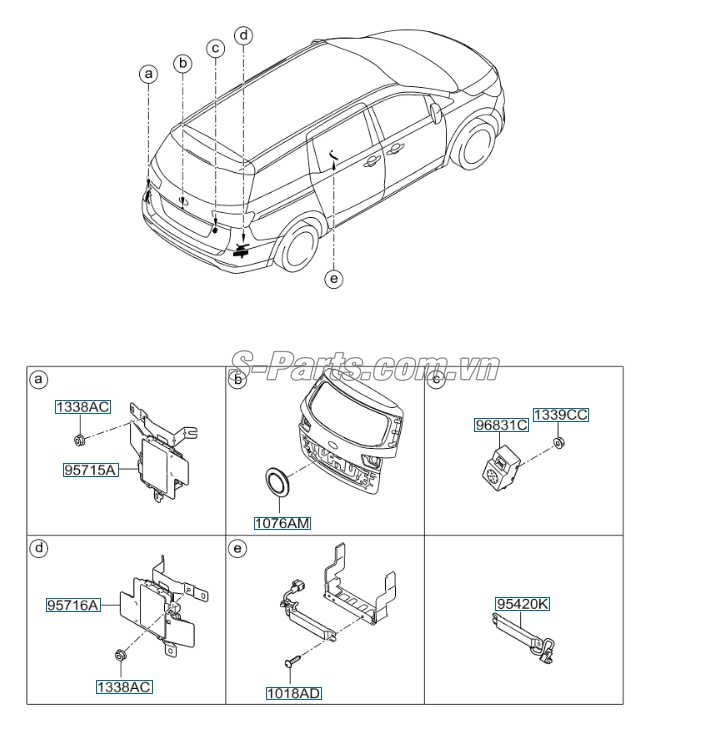 a
b
c
d
e

S-Parts.com.vn

a
1338AC
95715A

b
1076AM

c
96831C
1339CC

d
95716A
1338AC

e
1018AD

95420K