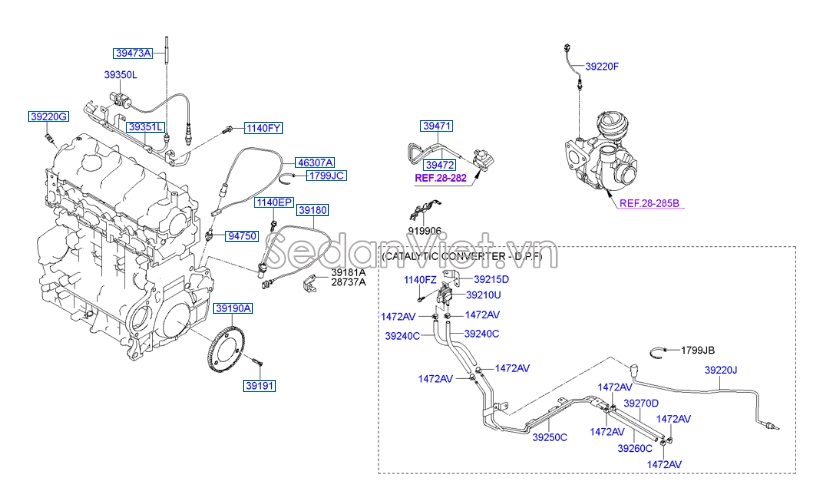 39473A
39350L
39220G
39351L
1140FY
46307A
1799JC
1140EP
39180
94750
39181A
28737A
39190A
39191
39471
39472
REF.28-282
919906
39220F
REF.28-285B
SedanViet.vn
(CATALYTIC CONVERTER - D.P.F)
1140FZ
39215D
39210U
1472AV
1472AV
39240C
39240C
1472AV
1472AV
1799JB
39220J
1472AV
39270D
1472AV
39250C
1472AV
39260C
1472AV