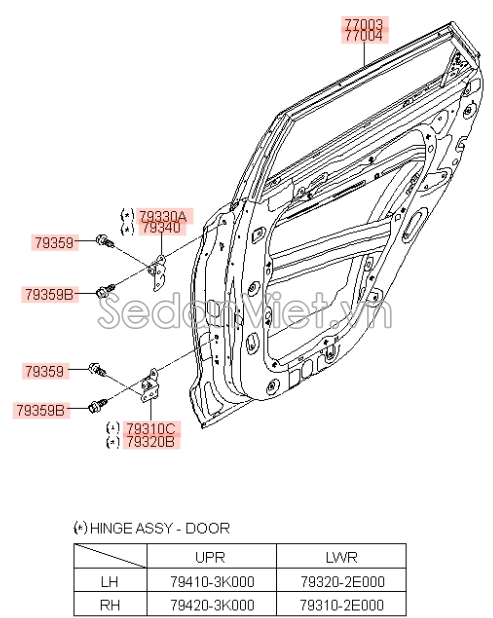 77003
77004

(*) 79330A
(*) 79340

79359

79359B

SedonViet.vn

79359

79359B

(*) 79310C
(*) 79320B

(*) HINGE ASSY - DOOR

| | UPR | LWR |
|---|---|---|
| LH | 79410-3K000 | 79320-2E000 |
| RH | 79420-3K000 | 79310-2E000 |