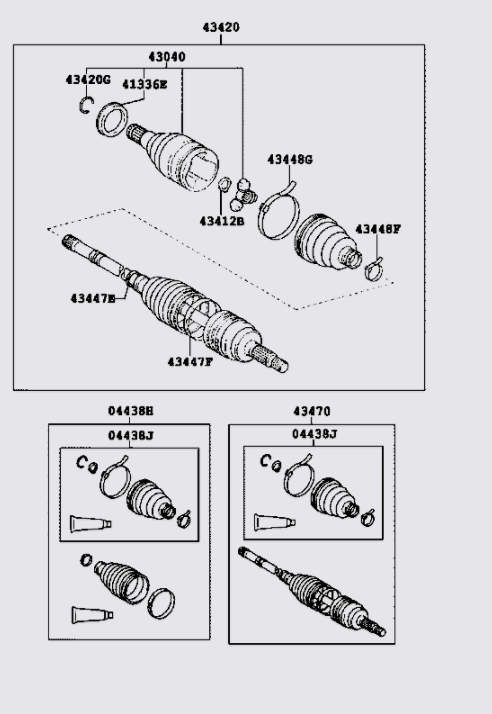 43420

43040

43420G

41336E

43448G

43412B

43448F

43447E

43447F

04438H

04438J

43470

04438J