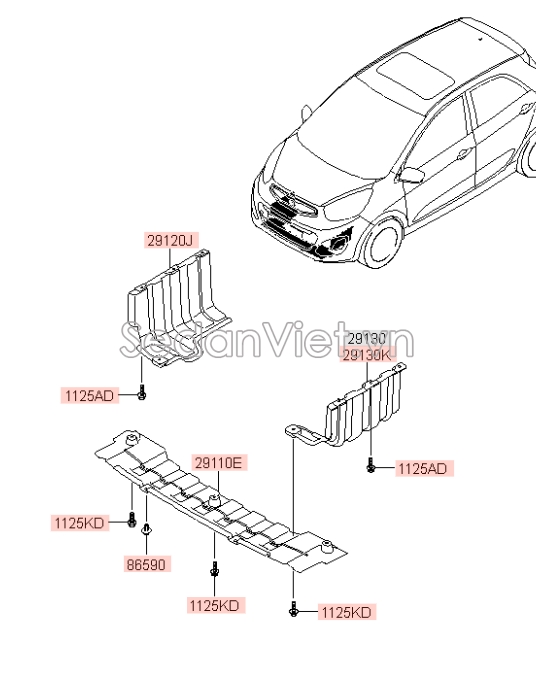 29120J

SedanViet.vn

29130
29130K

1125AD

1125AD

29110E

1125KD

86590

1125KD

1125KD