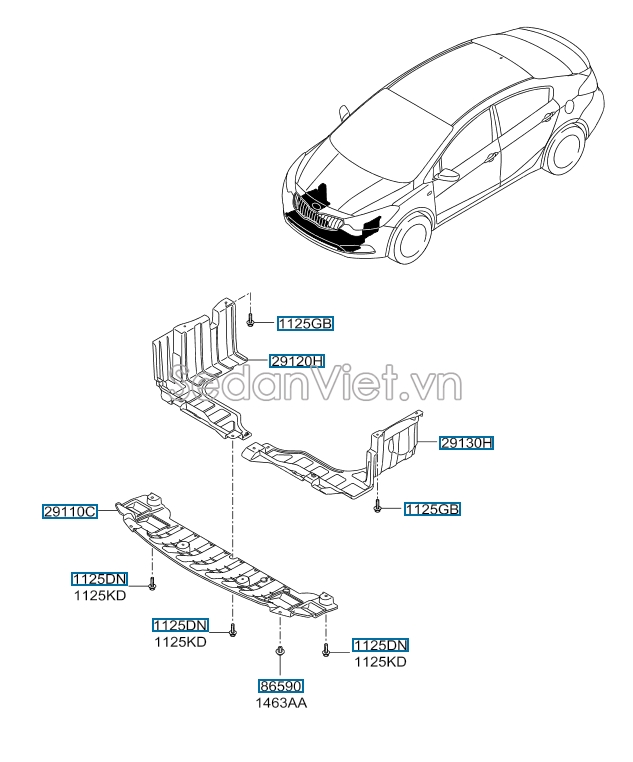 1125GB
29120H
SedanViet.vn
29130H
1125GB
29110C
1125DN
1125KD
1125DN
1125KD
1125DN
1125KD
86590
1463AA