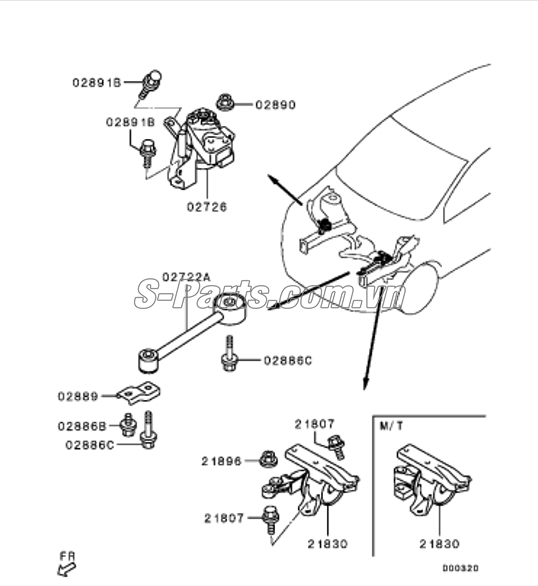 02891B
02890
02891B
02726
02722A
S-Parts.com.vn
02886C
02889
02886B
02886C
21807
21896
21807
21830
M/T
21830
FR
D00320