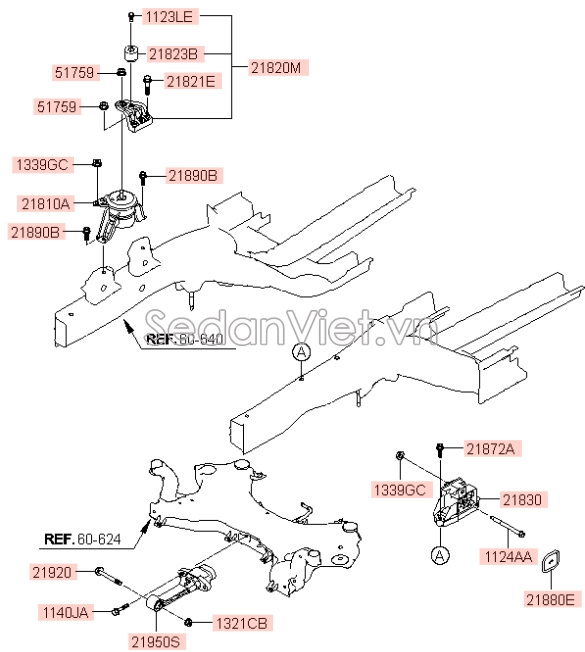 1123LE
21823B
21820M
51759
21821E
51759
1339GC
21890B
21810A
21890B
REF.60-640
SedanViet.vn
A
21872A
1339GC
21830
REF.60-624
A
1124AA
21920
21880E
1140JA
1321CB
21950S